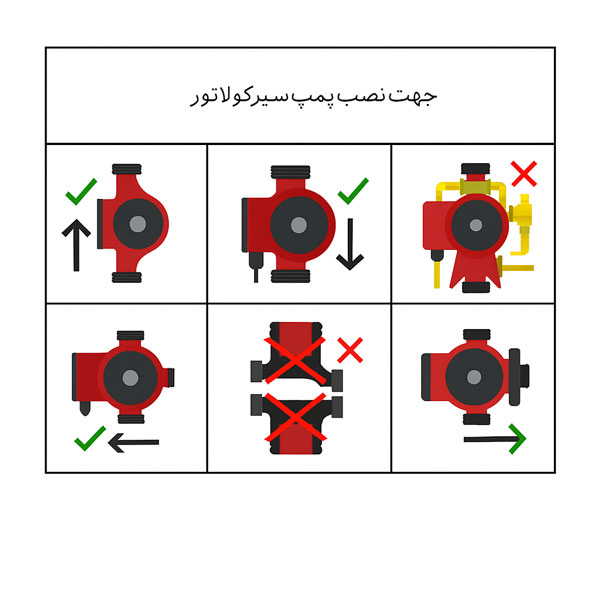 جهت نصب پمپ سیرکولاتور